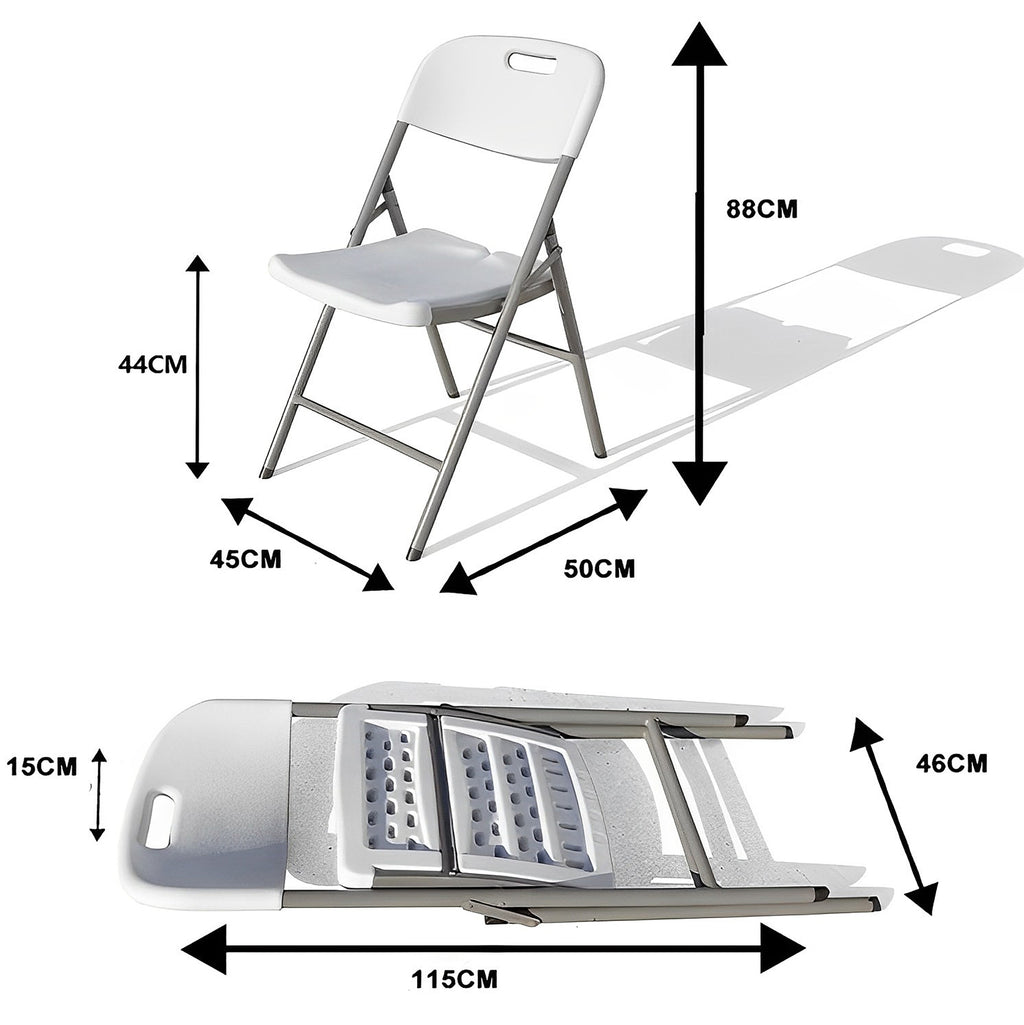 88CM

44CM

45CM

50CM

15CM

46CM

115CM